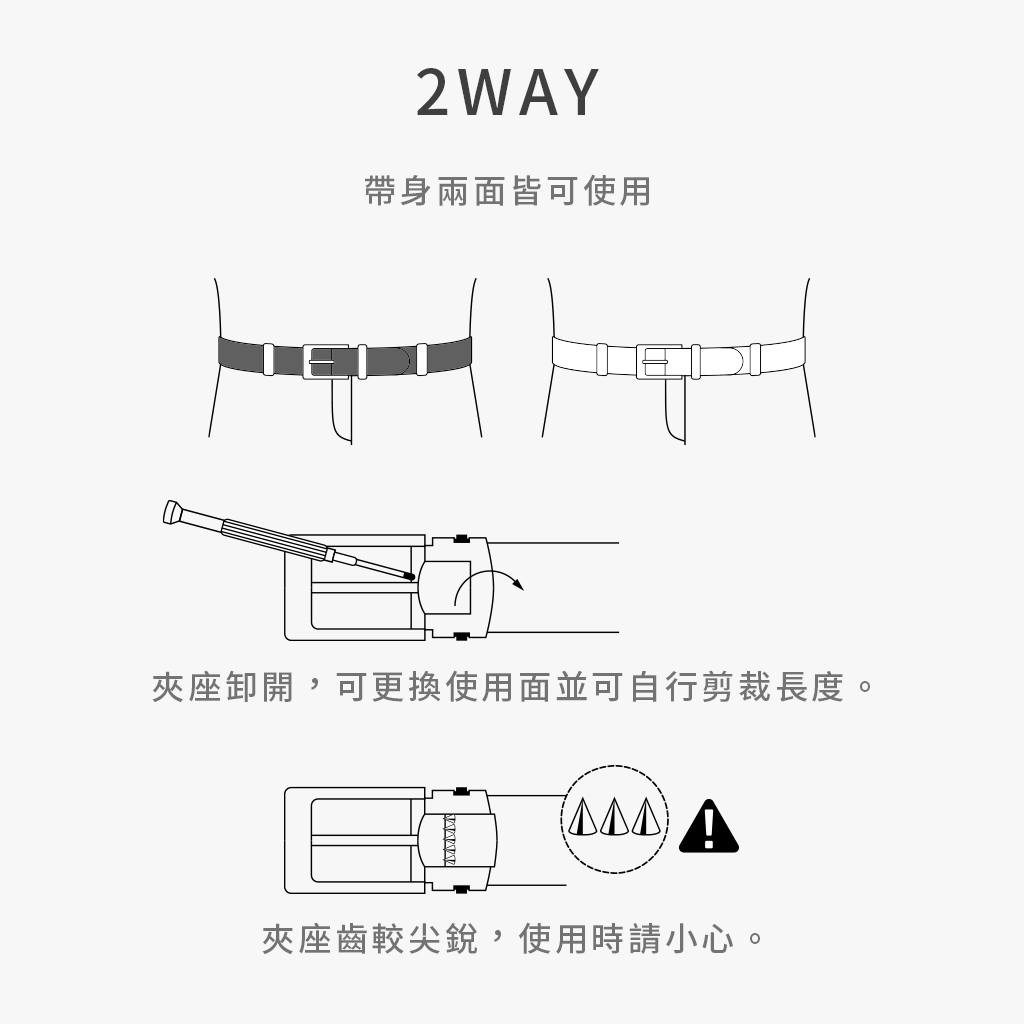 2WAY

帶身兩面皆可使用

夾座卸開，可更換使用面並可自行剪裁長度。

夾座齒較尖銳，使用時請小心。