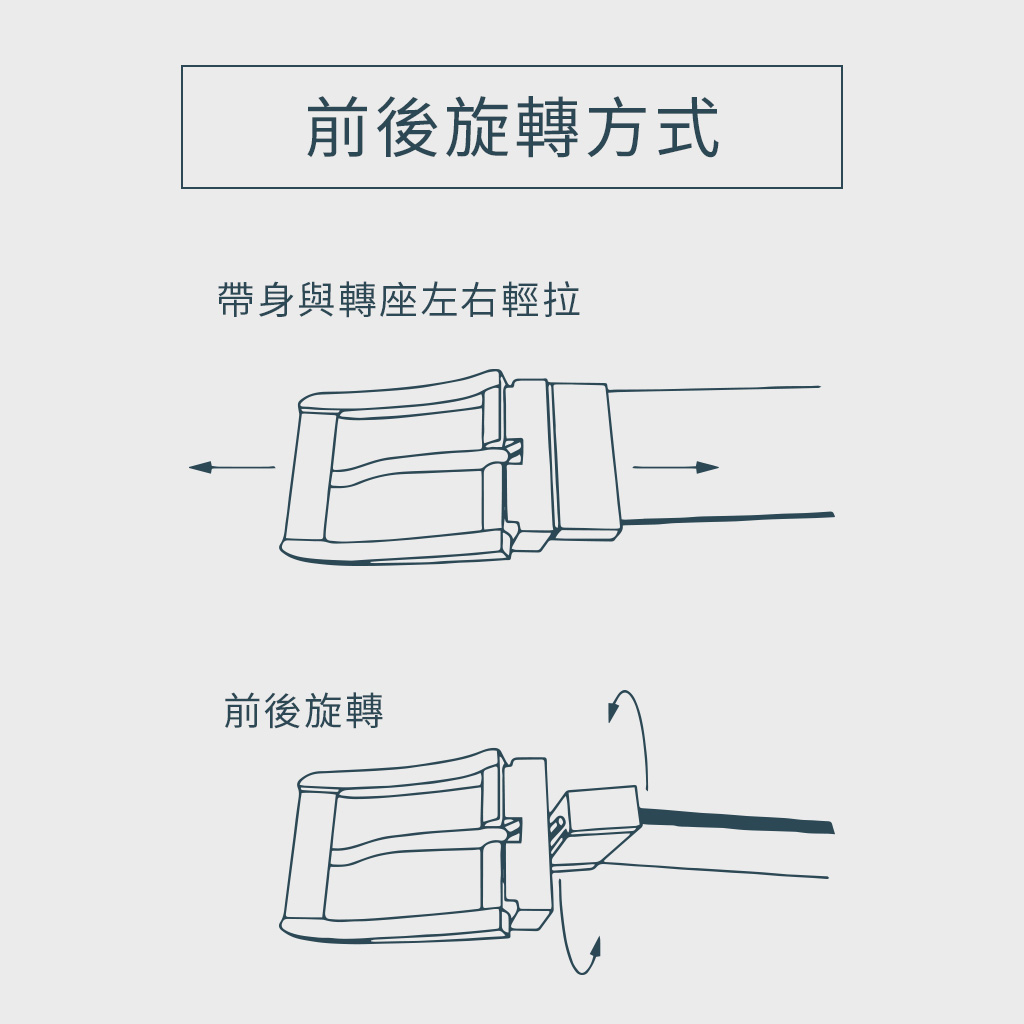 前後旋轉方式

帶身與轉座左右輕拉

前後旋轉