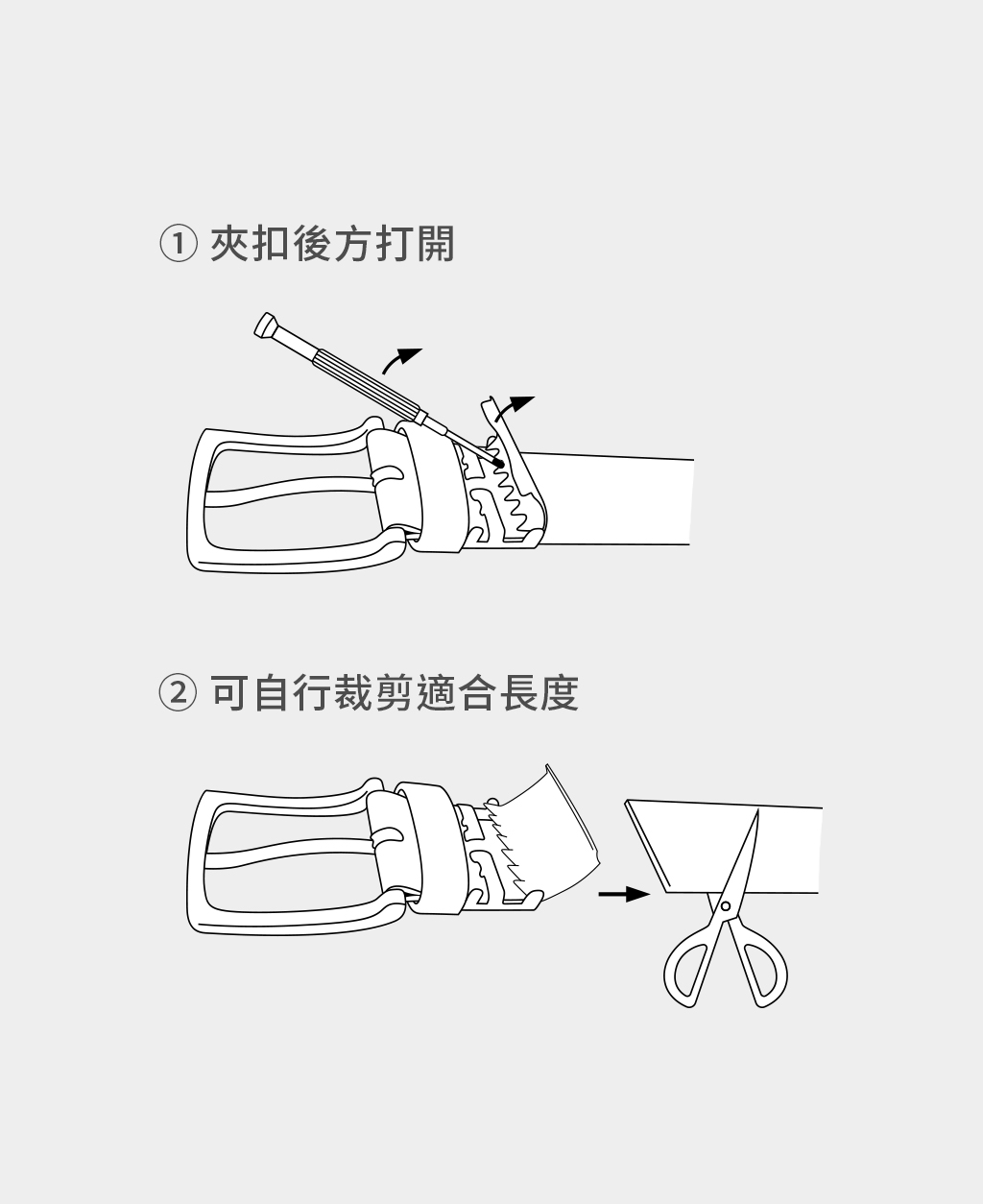 ① 夾扣後方打開

② 可自行裁剪適合長度